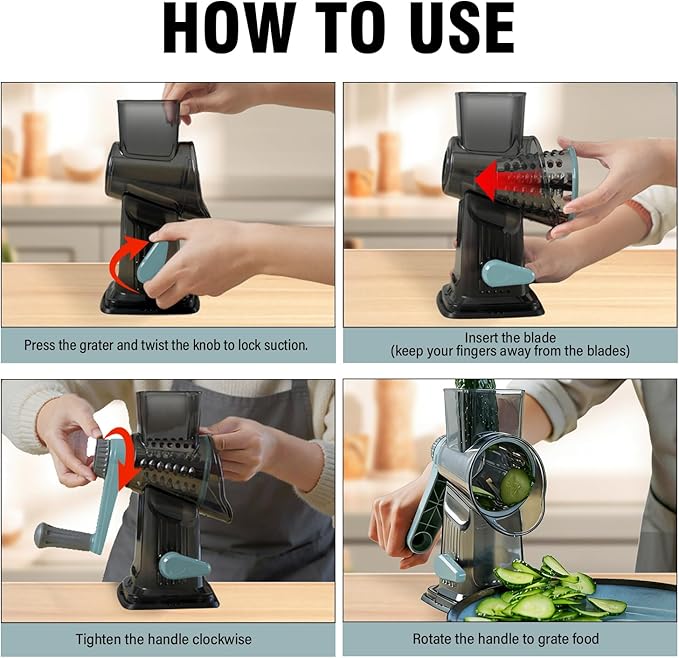 HOW TO USE

Press the grater and twist the knob to lock suction.

Insert the blade
(keep your fingers away from the blades)

Tighten the handle clockwise

Rotate the handle to grate food