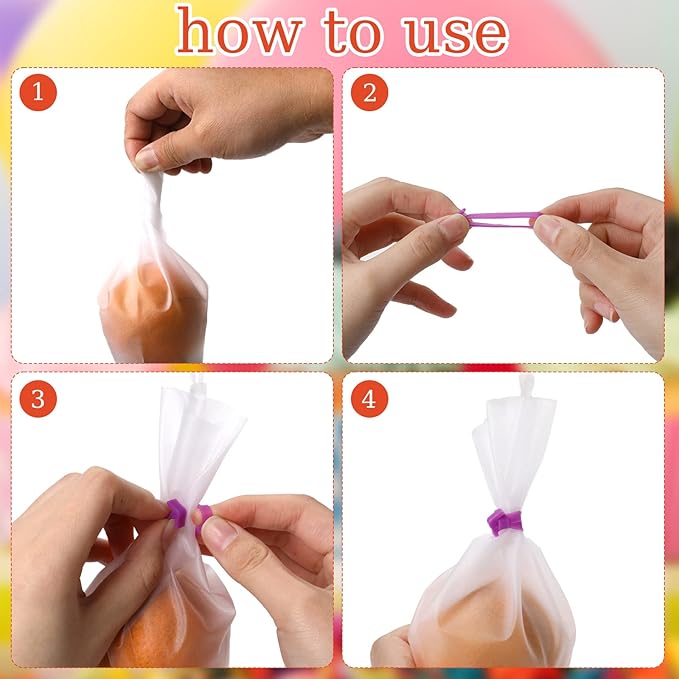 how to use

1

2

3

4