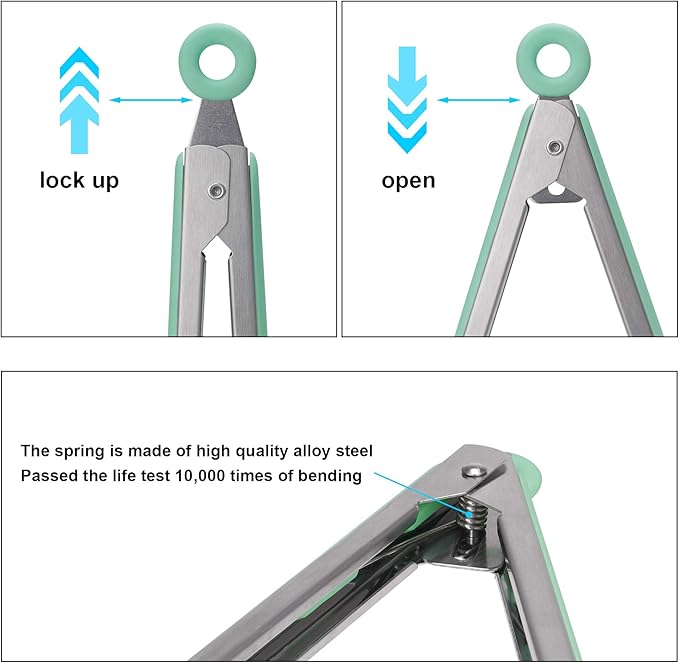 lock up

open

The spring is made of high quality alloy steel
Passed the life test 10,000 times of bending