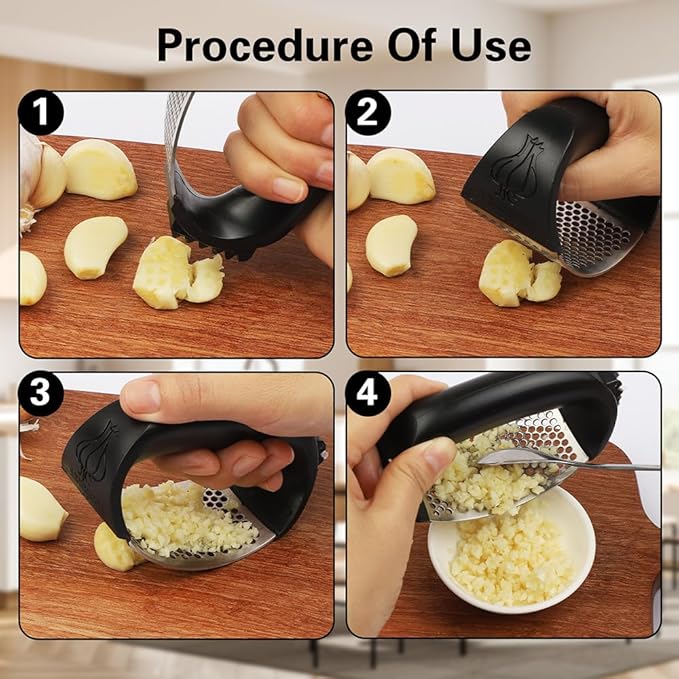 Procedure Of Use

1

2

3

4