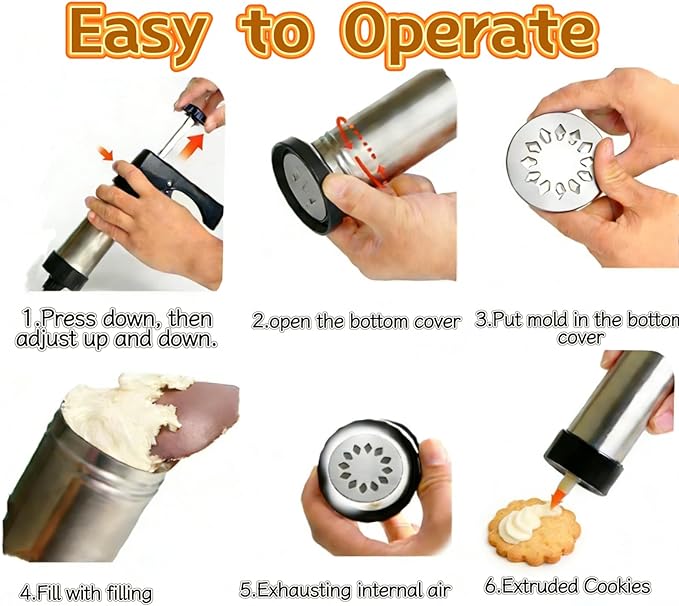 Easy to Operate

1.Press down, then adjust up and down.

2.open the bottom cover

3.Put mold in the bottom cover

4.Fill with filling

5.Exhausting internal air

6.Extruded Cookies