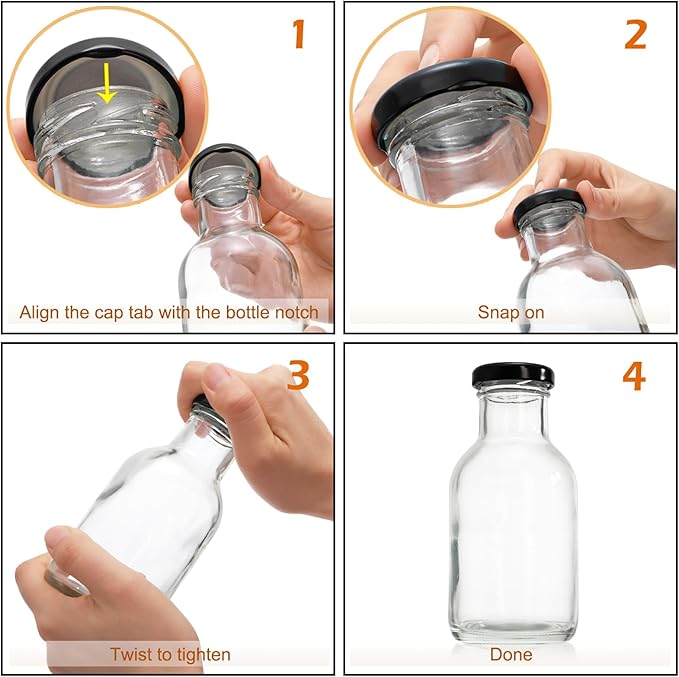 1

Align the cap tab with the bottle notch

2

Snap on

3

Twist to tighten

4

Done