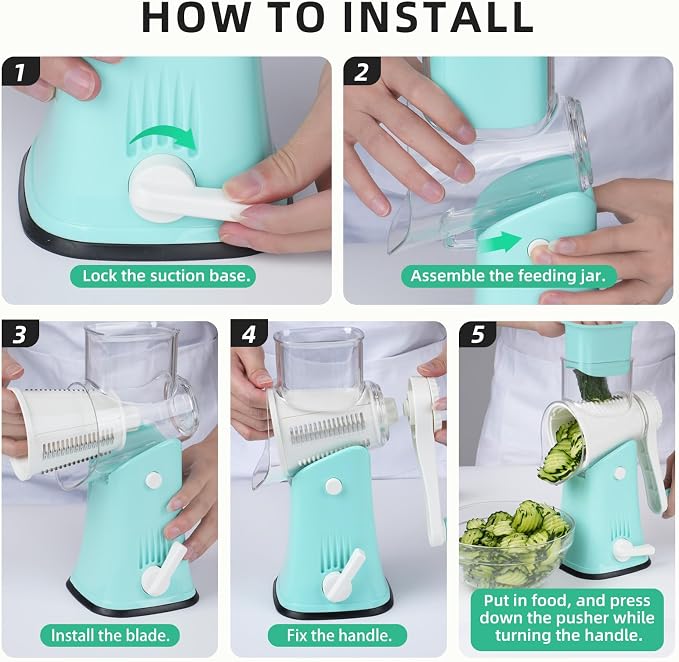 HOW TO INSTALL

1
Lock the suction base.

2
Assemble the feeding jar.

3
Install the blade.

4
Fix the handle.

5
Put in food, and press down the pusher while turning the handle.