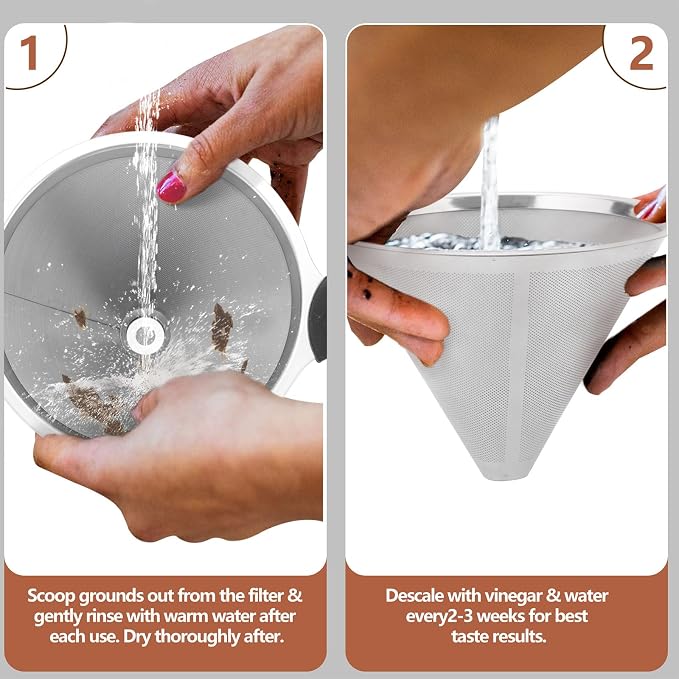 1

Scoop grounds out from the filter & gently rinse with warm water after each use. Dry thoroughly after.

2

Descale with vinegar & water every2-3 weeks for best taste results.