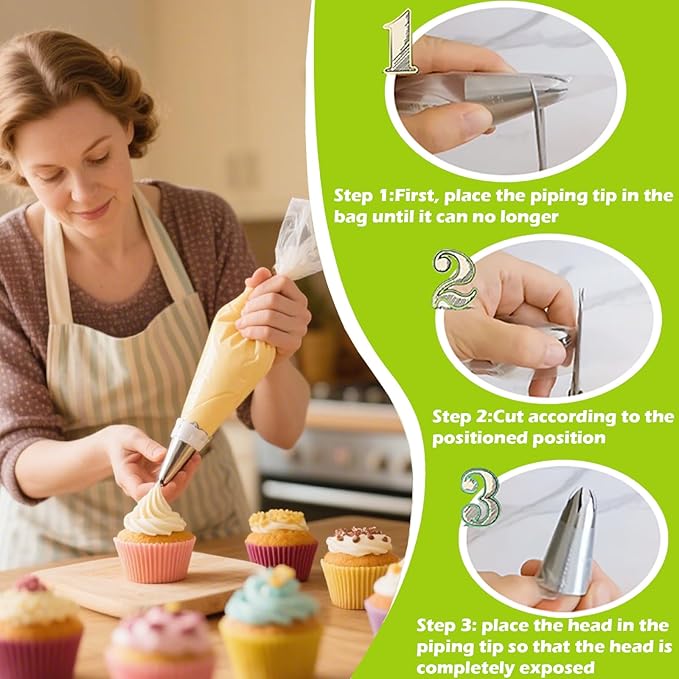 1

Step 1:First, place the piping tip in the bag until it can no longer

2

Step 2:Cut according to the positioned position

3

Step 3: place the head in the piping tip so that the head is completely exposed