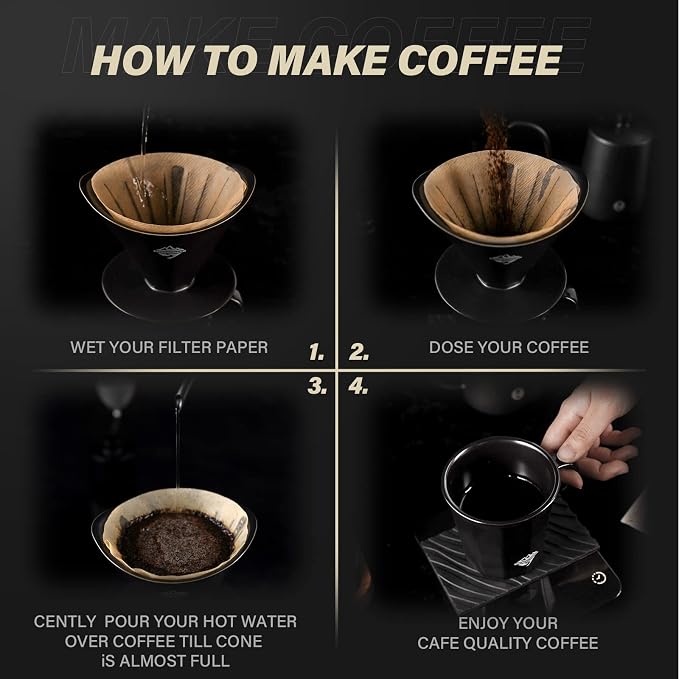 MAKE COFFEE

HOW TO MAKE COFFEE

WET YOUR FILTER PAPER

1.

2.

DOSE YOUR COFFEE

3.

4.

CENTLY POUR YOUR HOT WATER OVER COFFEE TILL CONE iS ALMOST FULL

ENJOY YOUR CAFE QUALITY COFFEE