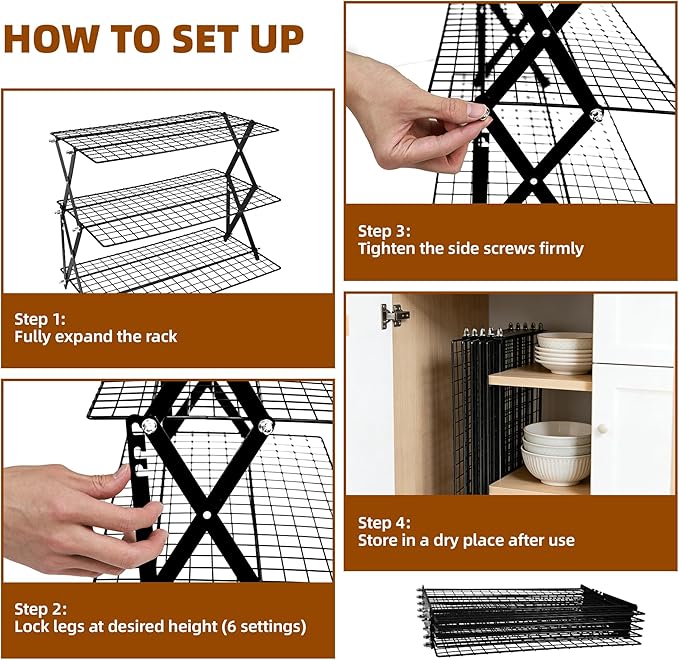 HOW TO SET UP

Step 1:
Fully expand the rack

Step 2:
Lock legs at desired height (6 settings)

Step 3:
Tighten the side screws firmly

Step 4:
Store in a dry place after use