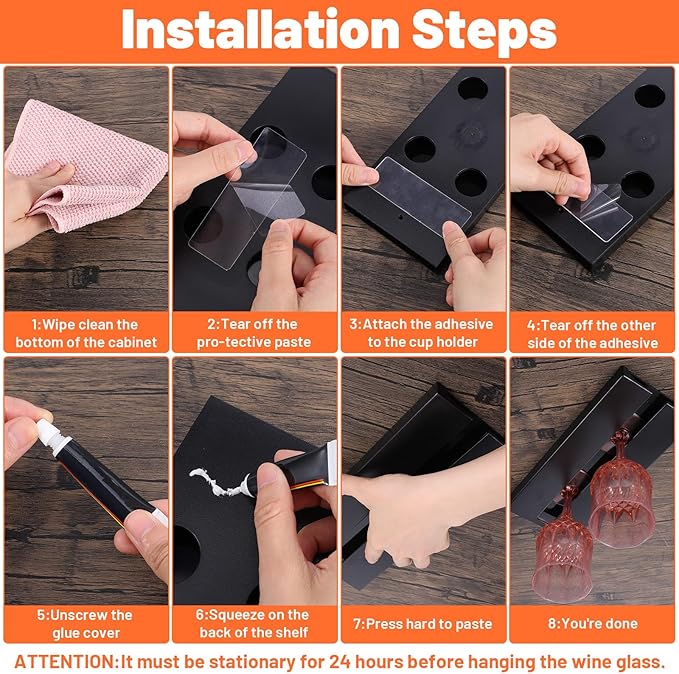 Installation Steps

1:Wipe clean the bottom of the cabinet

2:Tear off the pro-tective paste

3:Attach the adhesive to the cup holder

4:Tear off the other side of the adhesive

5:Unscrew the glue cover

6:Squeeze on the back of the shelf

7:Press hard to paste

8:You're done

ATTENTION:It must be stationary for 24 hours before hanging the wine glass.