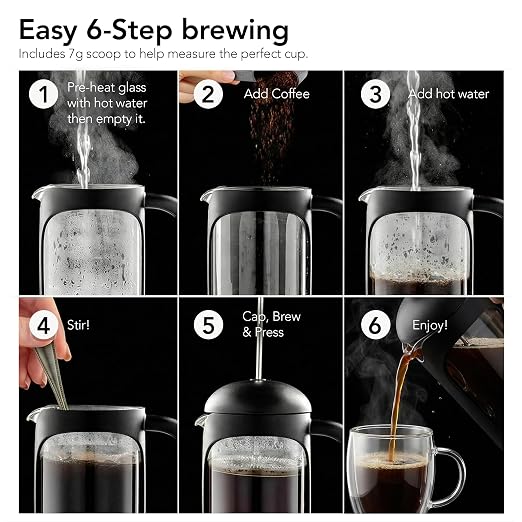 Easy 6-Step brewing
Includes 7g scoop to help measure the perfect cup.

1 Pre-heat glass with hot water then empty it.

2 Add Coffee

3 Add hot water

4 Stir!

5 Cap, Brew & Press

6 Enjoy!