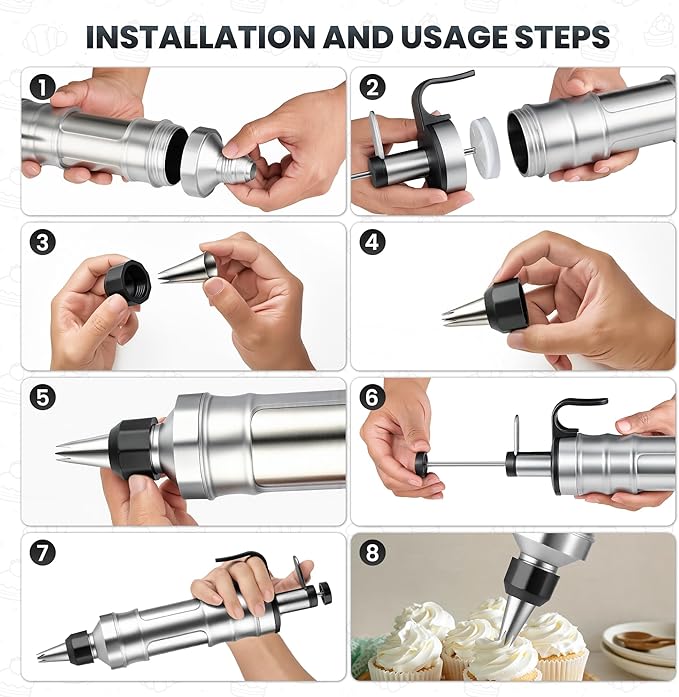 INSTALLATION AND USAGE STEPS

1

2

3

4

5

6

7

8