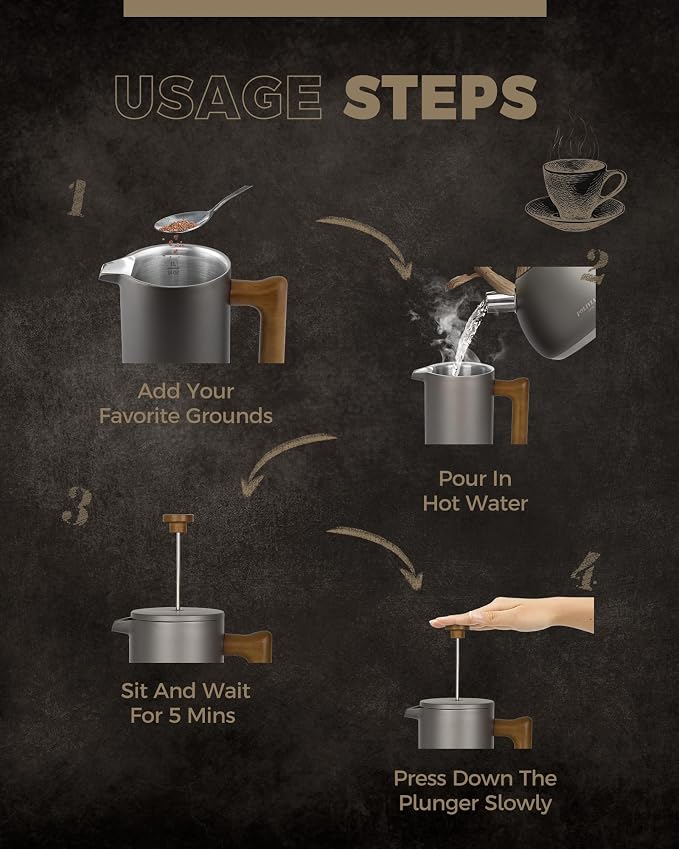 USAGE STEPS

1

Add Your Favorite Grounds

2

Pour In Hot Water

3

Sit And Wait For 5 Mins

4

Press Down The Plunger Slowly