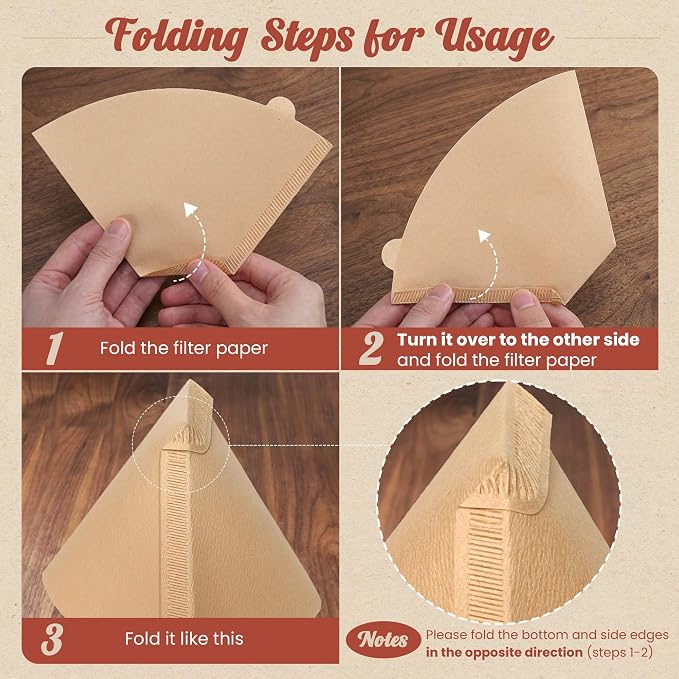 Folding Steps for Usage

1 Fold the filter paper

2 Turn it over to the other side and fold the filter paper

3 Fold it like this

Notes Please fold the bottom and side edges in the opposite direction (steps 1-2)