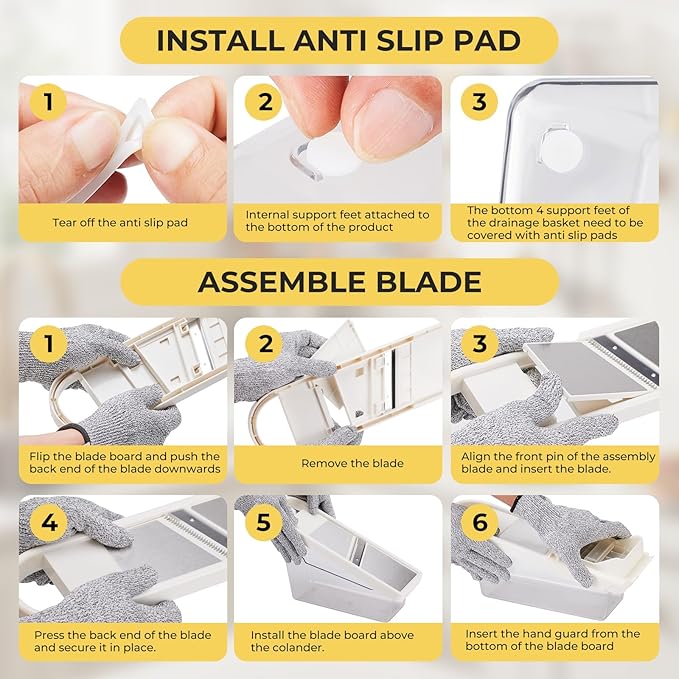 INSTALL ANTI SLIP PAD

1
Tear off the anti slip pad

2
Internal support feet attached to the bottom of the product

3
The bottom 4 support feet of the drainage basket need to be covered with anti slip pads

ASSEMBLE BLADE

1
Flip the blade board and push the back end of the blade downwards

2
Remove the blade

3
Align the front pin of the assembly blade and insert the blade.

4
Press the back end of the blade and secure it in place.

5
Install the blade board above the colander.

6
Insert the hand guard from the bottom of the blade board