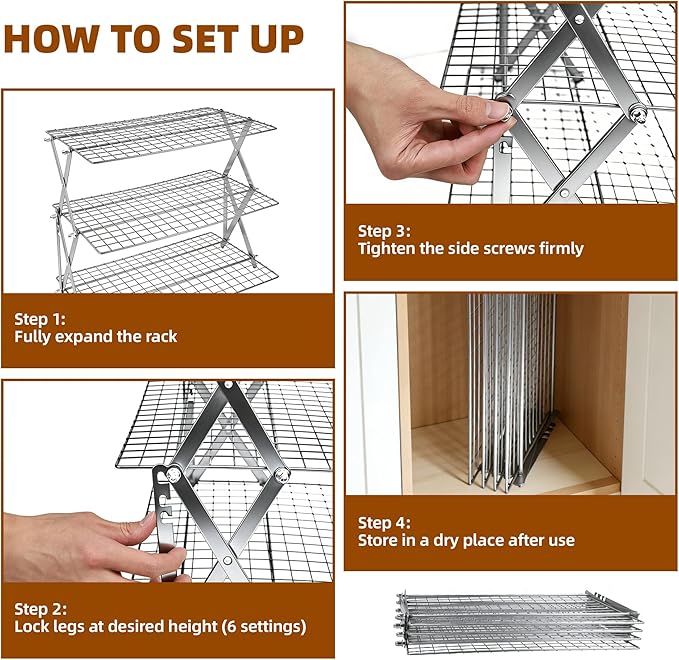 HOW TO SET UP

Step 1:
Fully expand the rack

Step 2:
Lock legs at desired height (6 settings)

Step 3:
Tighten the side screws firmly

Step 4:
Store in a dry place after use