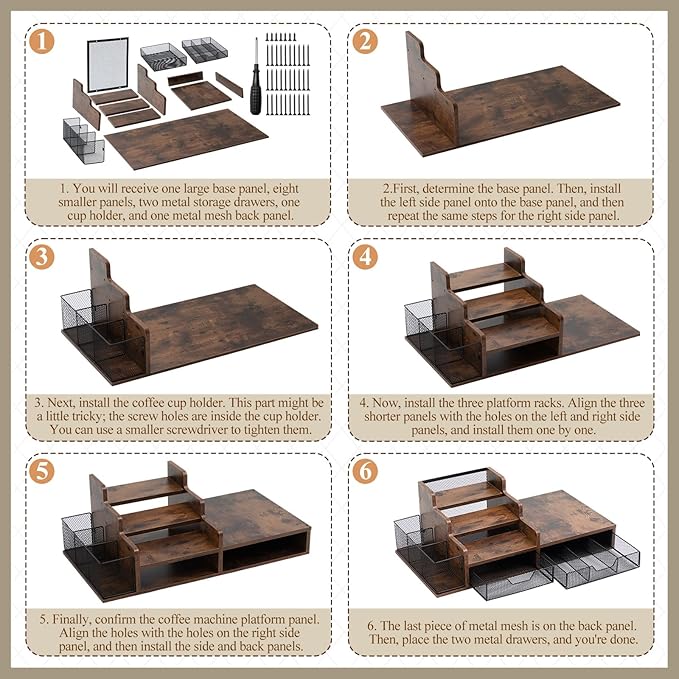 1

1. You will receive one large base panel, eight smaller panels, two metal storage drawers, one cup holder, and one metal mesh back panel.

2

2.First, determine the base panel. Then, install the left side panel onto the base panel, and then repeat the same steps for the right side panel.

3

3. Next, install the coffee cup holder. This part might be a little tricky; the screw holes are inside the cup holder. You can use a smaller screwdriver to tighten them.

4

4. Now, install the three platform racks. Align the three shorter panels with the holes on the left and right side panels, and install them one by one.

5

5. Finally, confirm the coffee machine platform panel. Align the holes with the holes on the right side panel, and then install the side and back panels.

6

6. The last piece of metal mesh is on the back panel. Then, place the two metal drawers, and you're done.