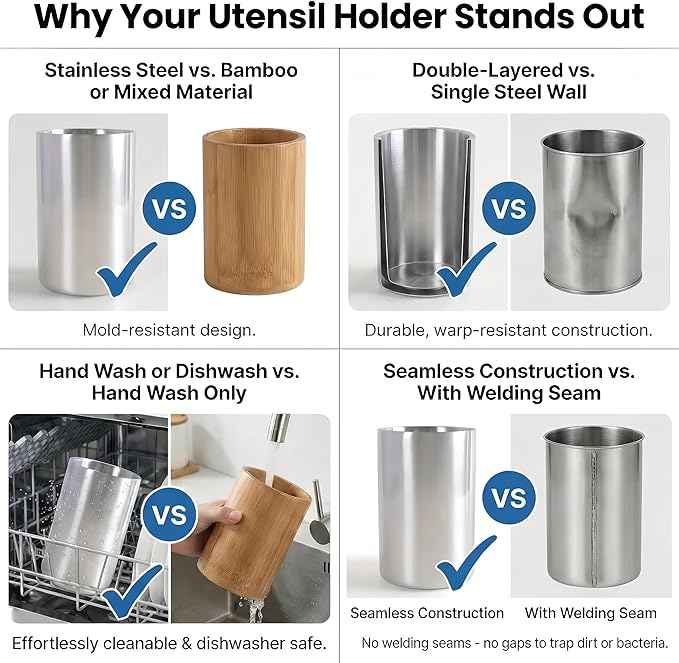 Why Your Utensil Holder Stands Out

Stainless Steel vs. Bamboo or Mixed Material

VS

Mold-resistant design.

Double-Layered vs. Single Steel Wall

VS

Durable, warp-resistant construction.

Hand Wash or Dishwash vs. Hand Wash Only

VS

Effortlessly cleanable & dishwasher safe.

Seamless Construction vs. With Welding Seam

VS

Seamless Construction

With Welding Seam

No welding seams - no gaps to trap dirt or bacteria.