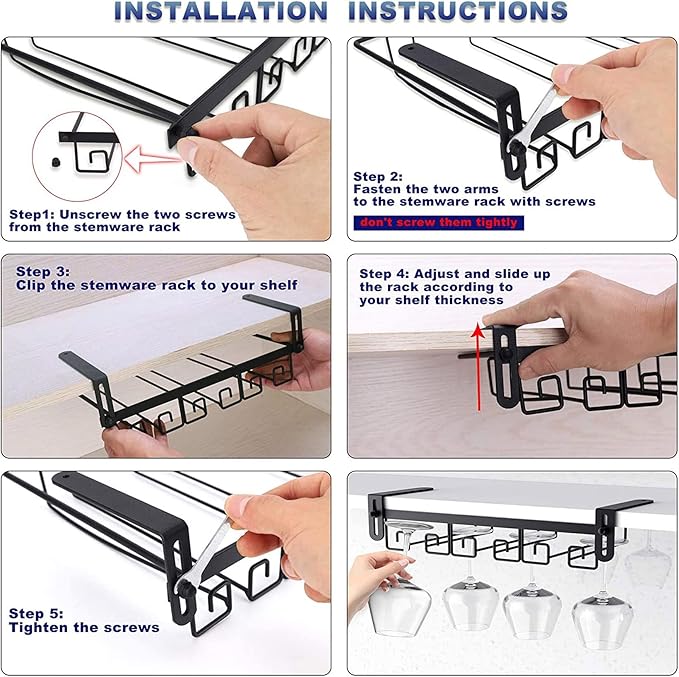 INSTALLATION INSTRUCTIONS

Step1: Unscrew the two screws from the stemware rack

Step 2:
Fasten the two arms to the stemware rack with screws

don't screw them tightly

Step 3:
Clip the stemware rack to your shelf

Step 4: Adjust and slide up the rack according to your shelf thickness

Step 5:
Tighten the screws