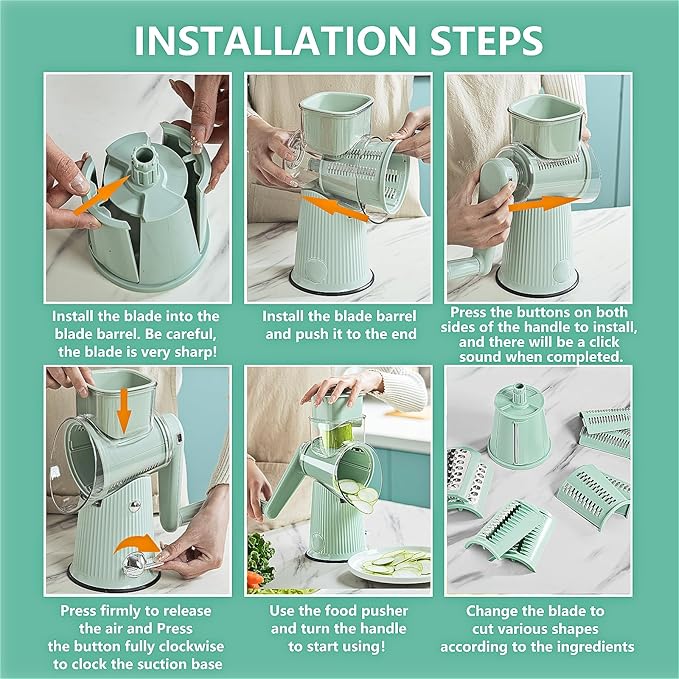 INSTALLATION STEPS

Install the blade into the blade barrel. Be careful, the blade is very sharp!

Install the blade barrel and push it to the end

Press the buttons on both sides of the handle to install, and there will be a click sound when completed.

Press firmly to release the air and Press the button fully clockwise to clock the suction base

Use the food pusher and turn the handle to start using!

Change the blade to cut various shapes according to the ingredients