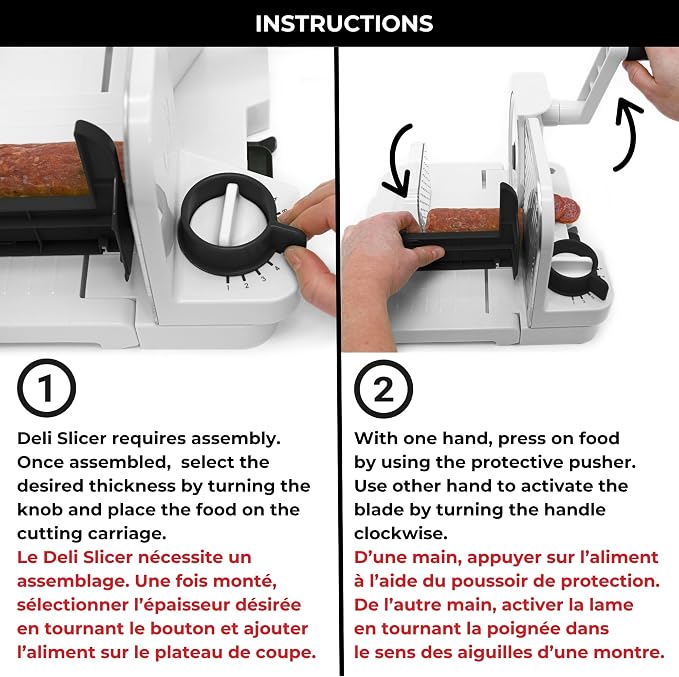 INSTRUCTIONS

1 2 3 4

1

Deli Slicer requires assembly. Once assembled, select the desired thickness by turning the knob and place the food on the cutting carriage.

Le Deli Slicer nécessite un assemblage. Une fois monté, sélectionner l'épaisseur désirée en tournant le bouton et ajouter l'aliment sur le plateau de coupe.

2

With one hand, press on food by using the protective pusher. Use other hand to activate the blade by turning the handle clockwise.

D'une main, appuyer sur l'aliment à l'aide du poussoir de protection. De l'autre main, activer la lame en tournant la poignée dans le sens des aiguilles d'une montre.