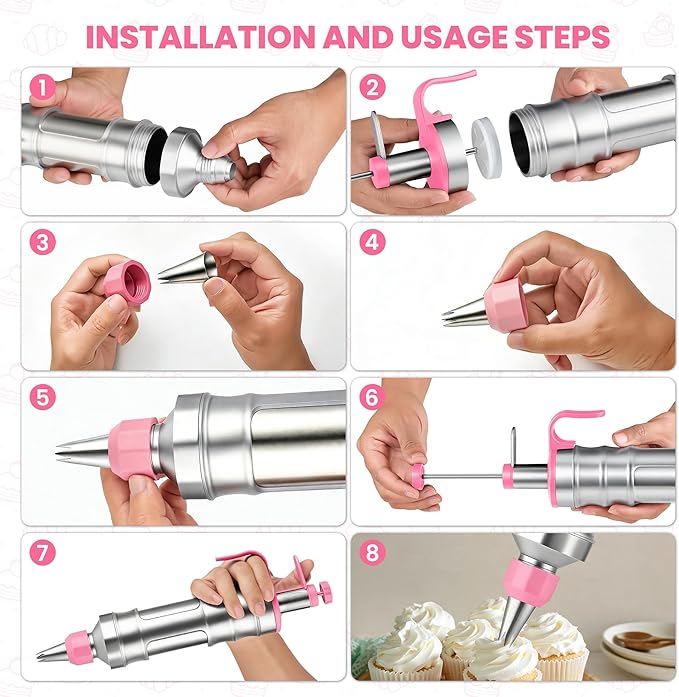 INSTALLATION AND USAGE STEPS

1

2

3

4

5

6

7

8